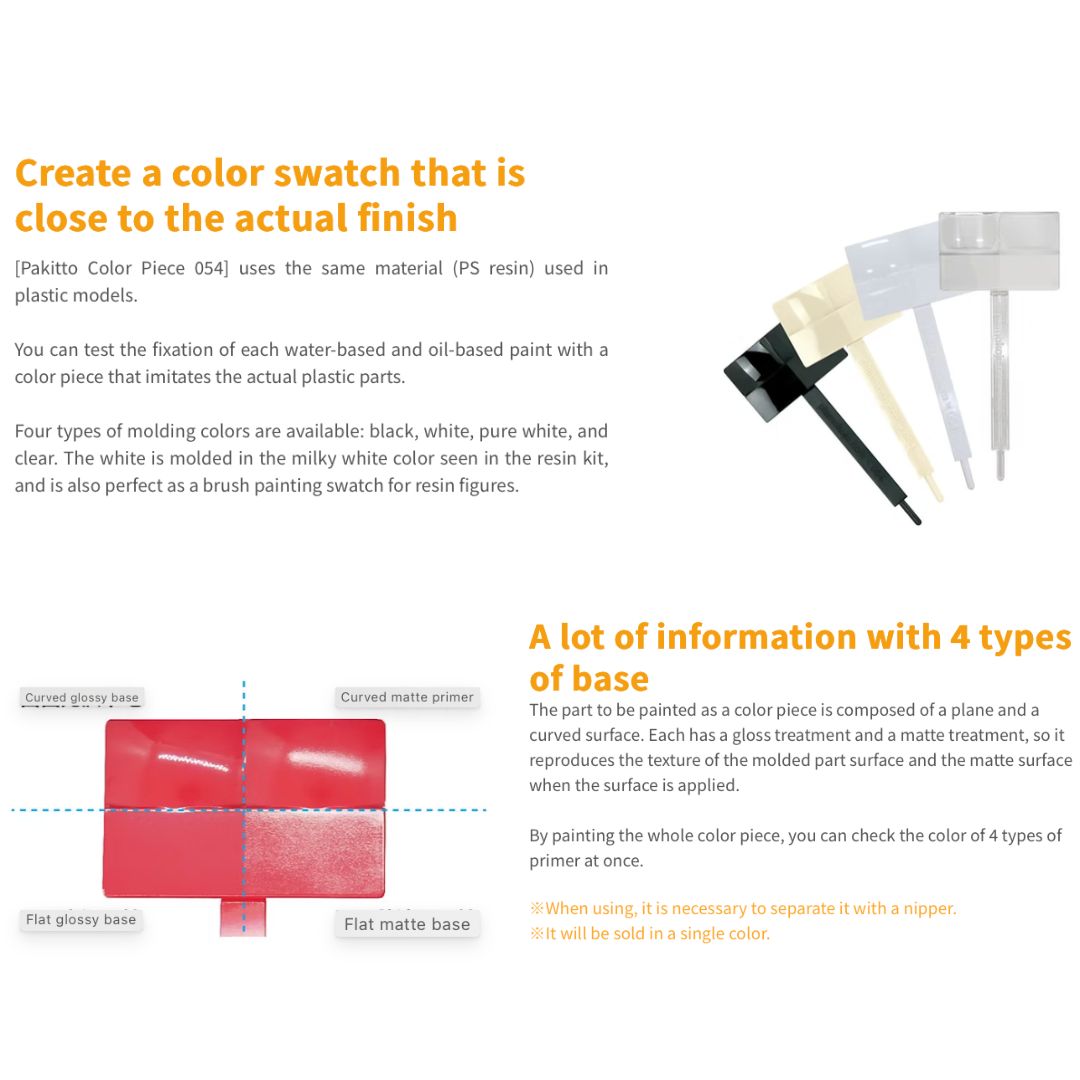 Create a color swatch that is close to the actual finish

[Pakitto Color Piece 054] uses the same material (PS resin) used in plastic models.

You can test the fixation of each water-based and oil-based paint with a color piece that imitates the actual plastic parts.

Four types of molding colors are available: black, white, pure white, and clear. The white is molded in the milky white color seen in the resin kit, and is also perfect as a brush painting swatch for resin figures.

Curved glossy base
Curved matte primer
Flat glossy base
Flat matte base

A lot of information with 4 types of base

The part to be painted as a color piece is composed of a plane and a curved surface. Each has a gloss treatment and a matte treatment, so it reproduces the texture of the molded part surface and the matte surface when the surface is applied.

By painting the whole color piece, you can check the color of 4 types of primer at once.

※When using, it is necessary to separate it with a nipper.
※It will be sold in a single color.