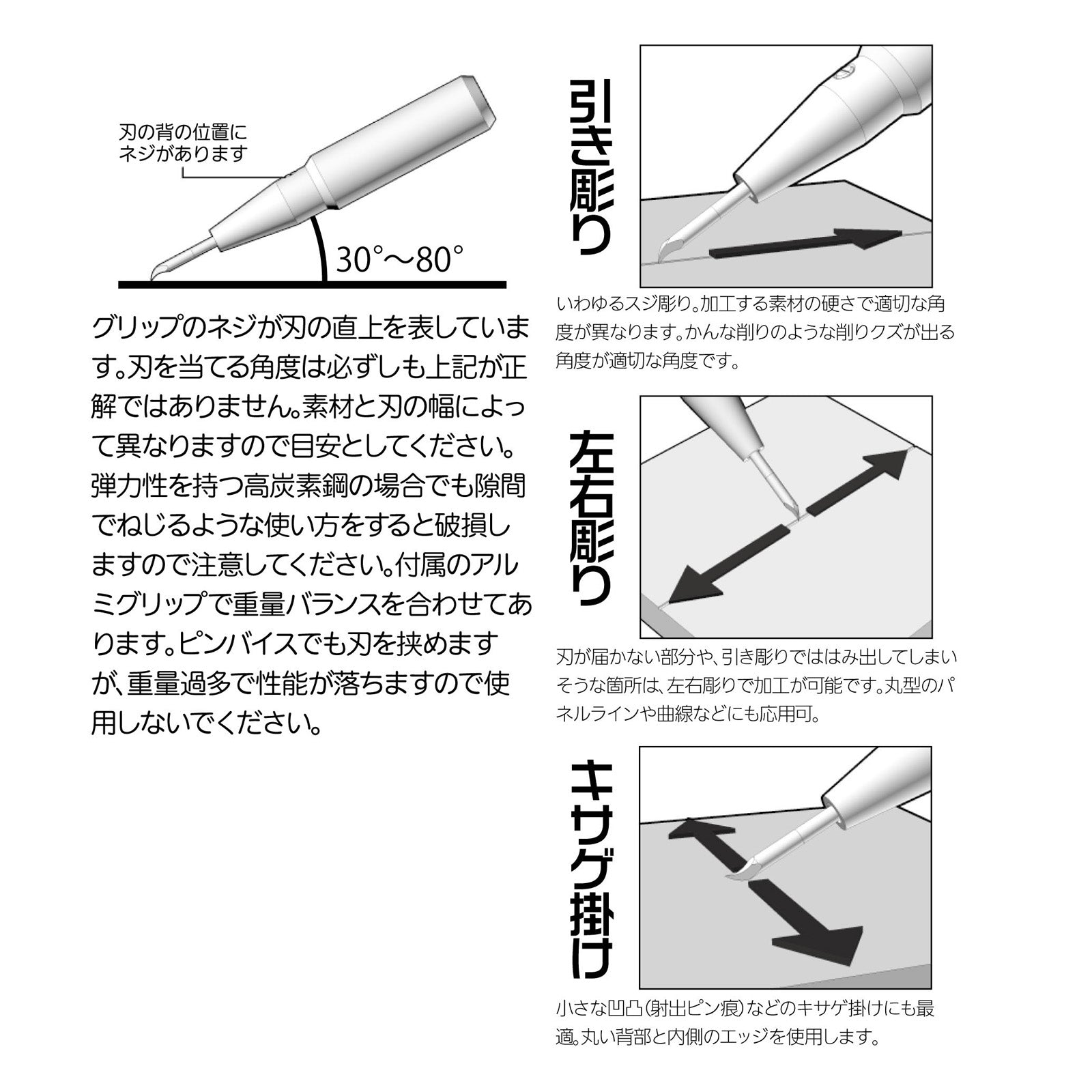 刃の背の位置にネジがあります

30°〜80°

グリップのネジが刃の直上を表しています。刃を当てる角度は必ずしも上記が正解ではありません。素材と刃の幅によって異なりますので目安としてください。弾力性を持つ高炭素鋼の場合でも隙間でねじるような使い方をすると破損しますので注意してください。付属のアルミグリップで重量バランスを合わせてあります。ピンバイスでも刃を挟めますが、重量過多で性能が落ちますので使用しないでください。

引き彫り

いわゆるスジ彫り。加工する素材の硬さで適切な角度が異なります。かんな削りのような削りクズが出る角度が適切な角度です。

左右彫り

刃が届かない部分や、引き彫りでははみ出してしまいそうな箇所は、左右彫りで加工が可能です。丸型のパネルラインや曲線などにも応用可。

キサゲ掛け

小さな凹凸(射出ピン痕)などのキサゲ掛けにも最適。丸い背部と内側のエッジを使用します。