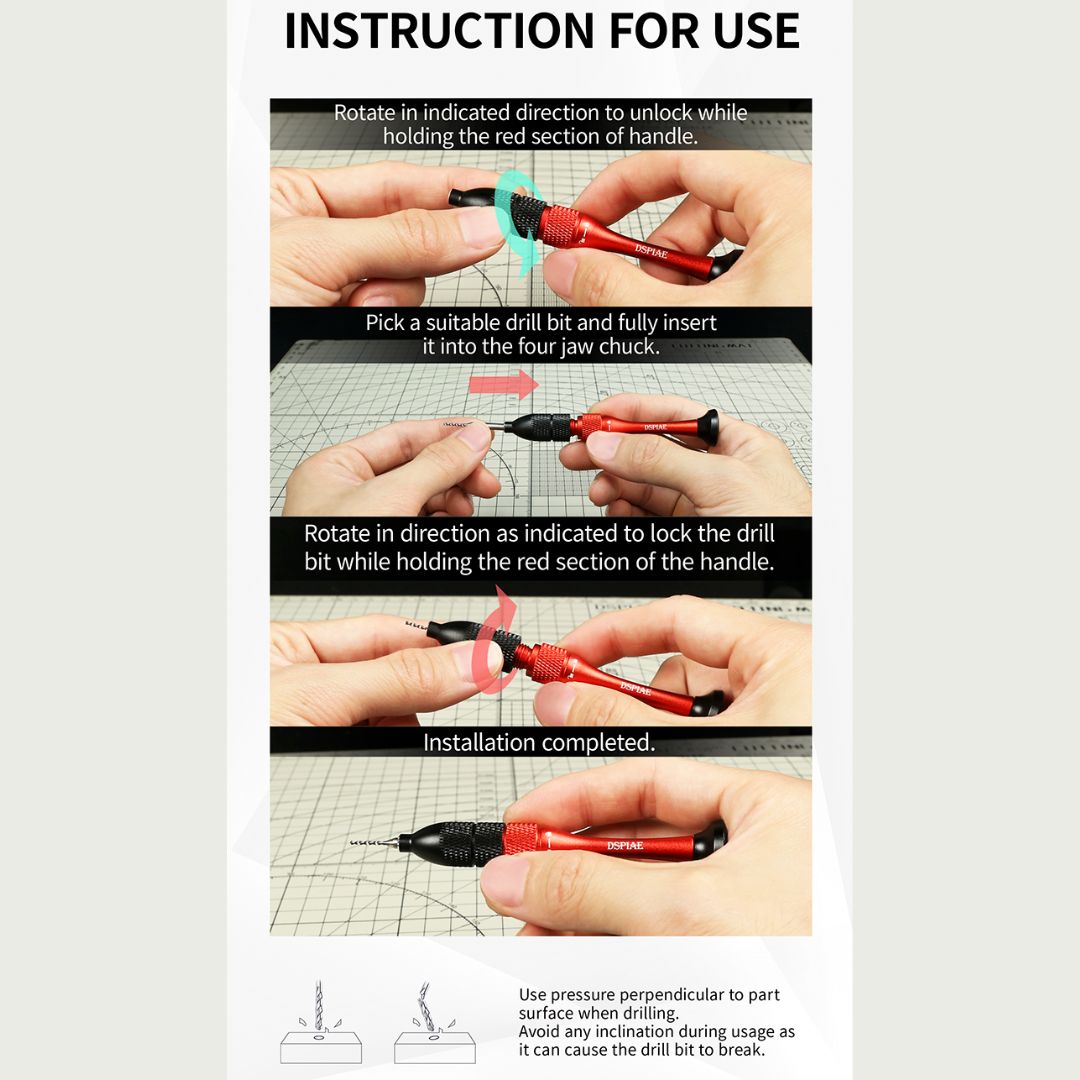 INSTRUCTION FOR USE

Rotate in indicated direction to unlock while holding the red section of handle.

DSPIAE

Pick a suitable drill bit and fully insert it into the four jaw chuck.

DSPIAE

Rotate in direction as indicated to lock the drill bit while holding the red section of the handle.

DSPIAE

Installation completed.

DSPIAE

Use pressure perpendicular to part surface when drilling.
Avoid any inclination during usage as it can cause the drill bit to break.