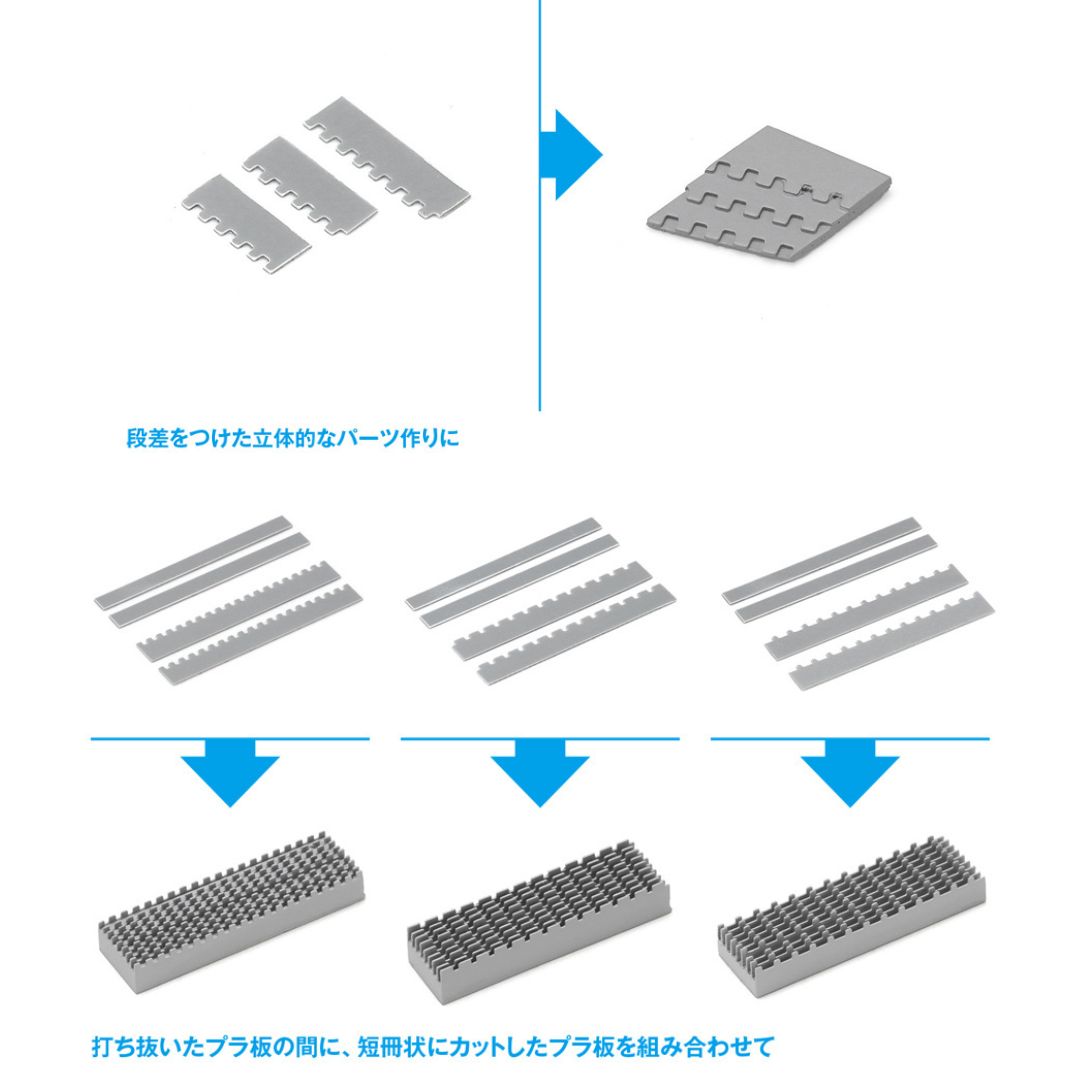 段差をつけた立体的なパーツ作りに

打ち抜いたプラ板の間に、短冊状にカットしたプラ板を組み合わせて