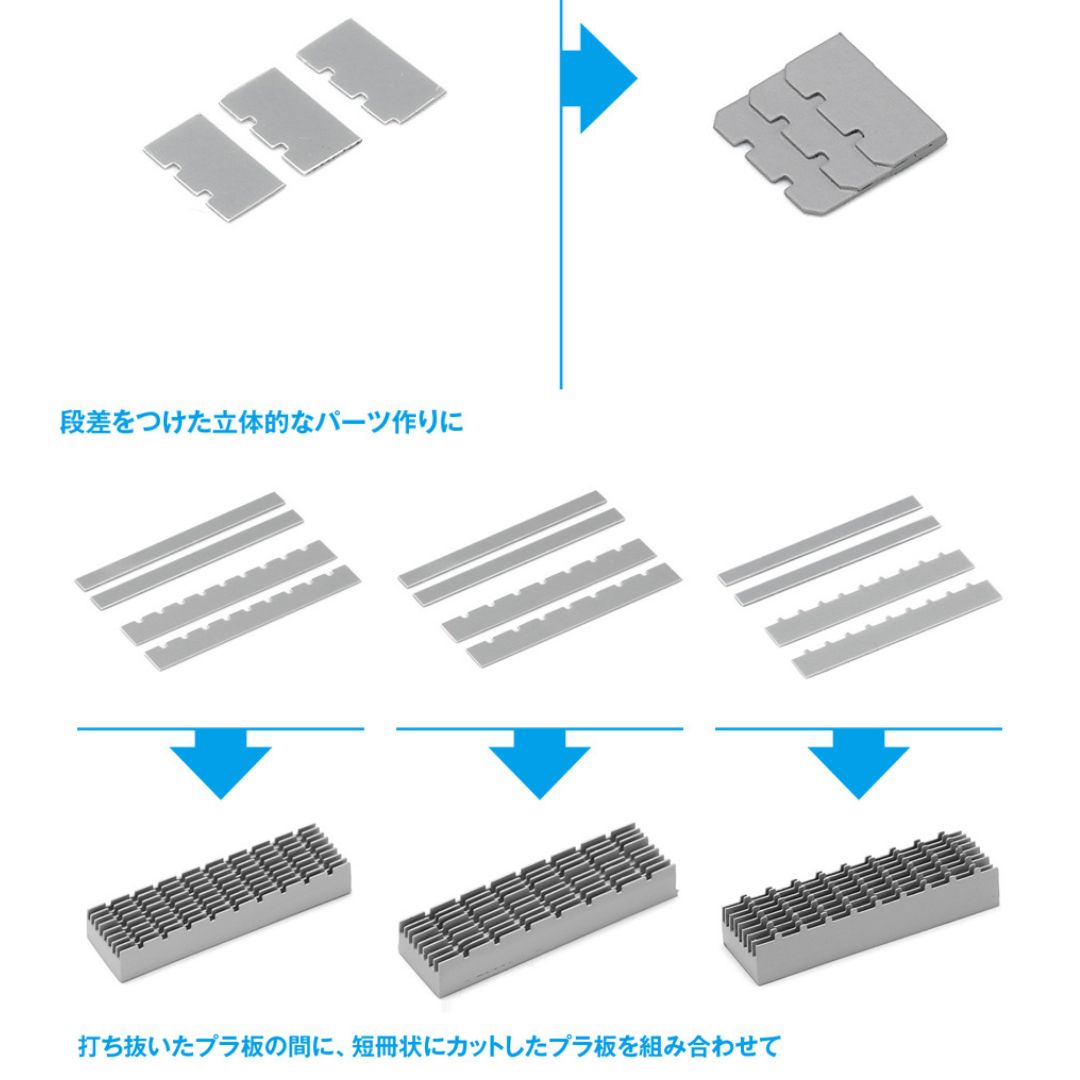 段差をつけた立体的なパーツ作りに

打ち抜いたプラ板の間に、短冊状にカットしたプラ板を組み合わせて