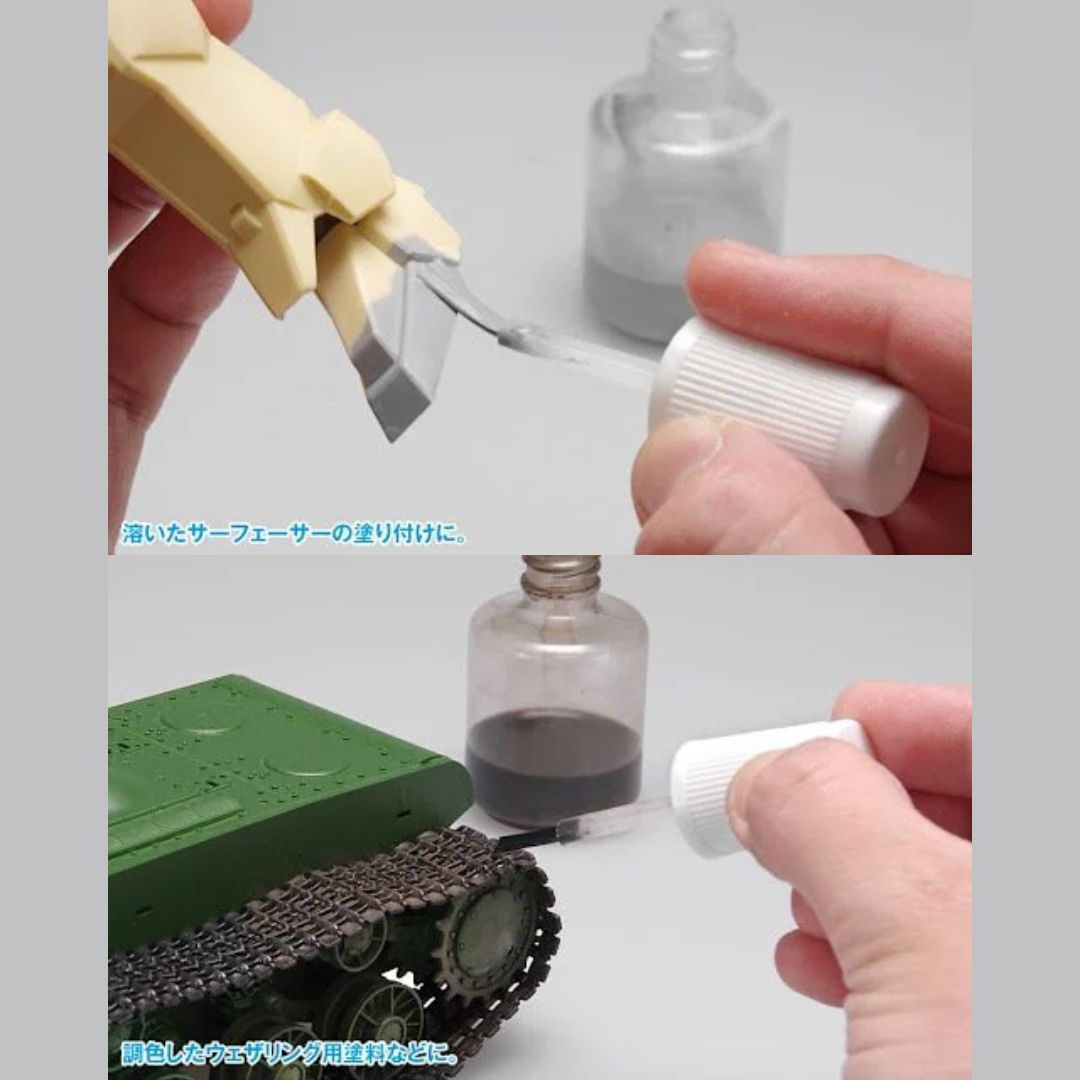 溶いたサーフェーサーの塗り付けに。

調色したウェザリング用塗料などに。