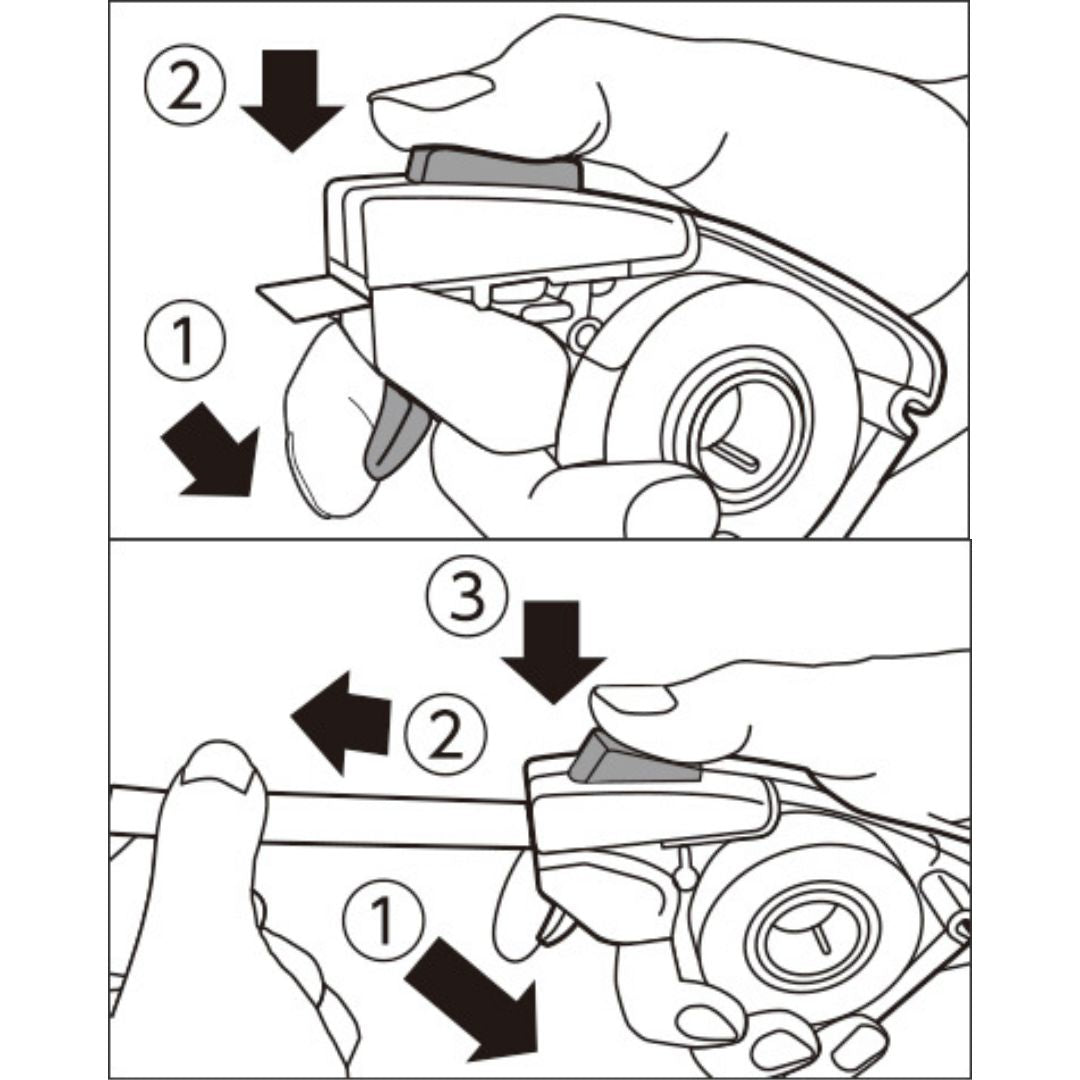 ②
①
③
②
①