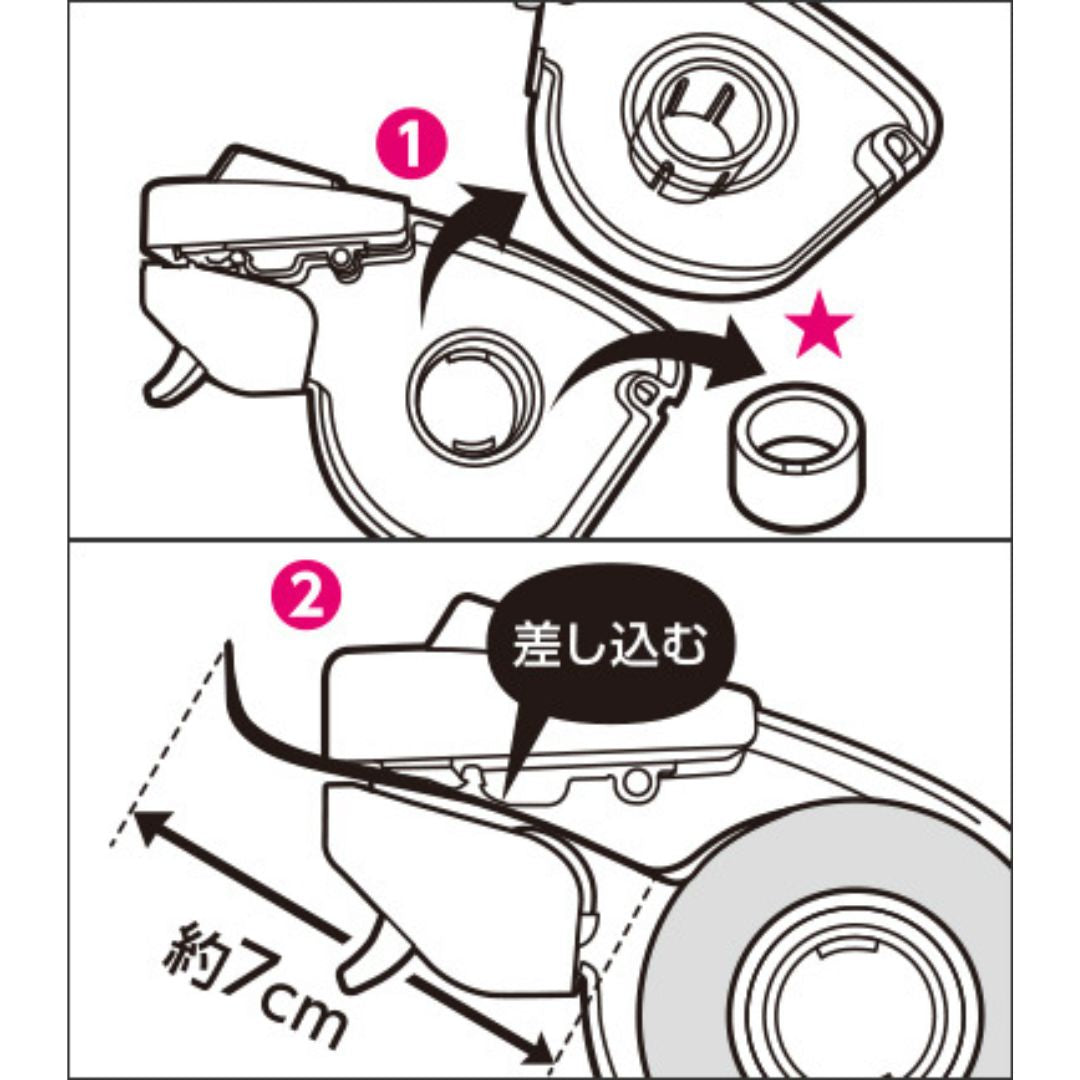 1

★

2

差し込む

約7cm