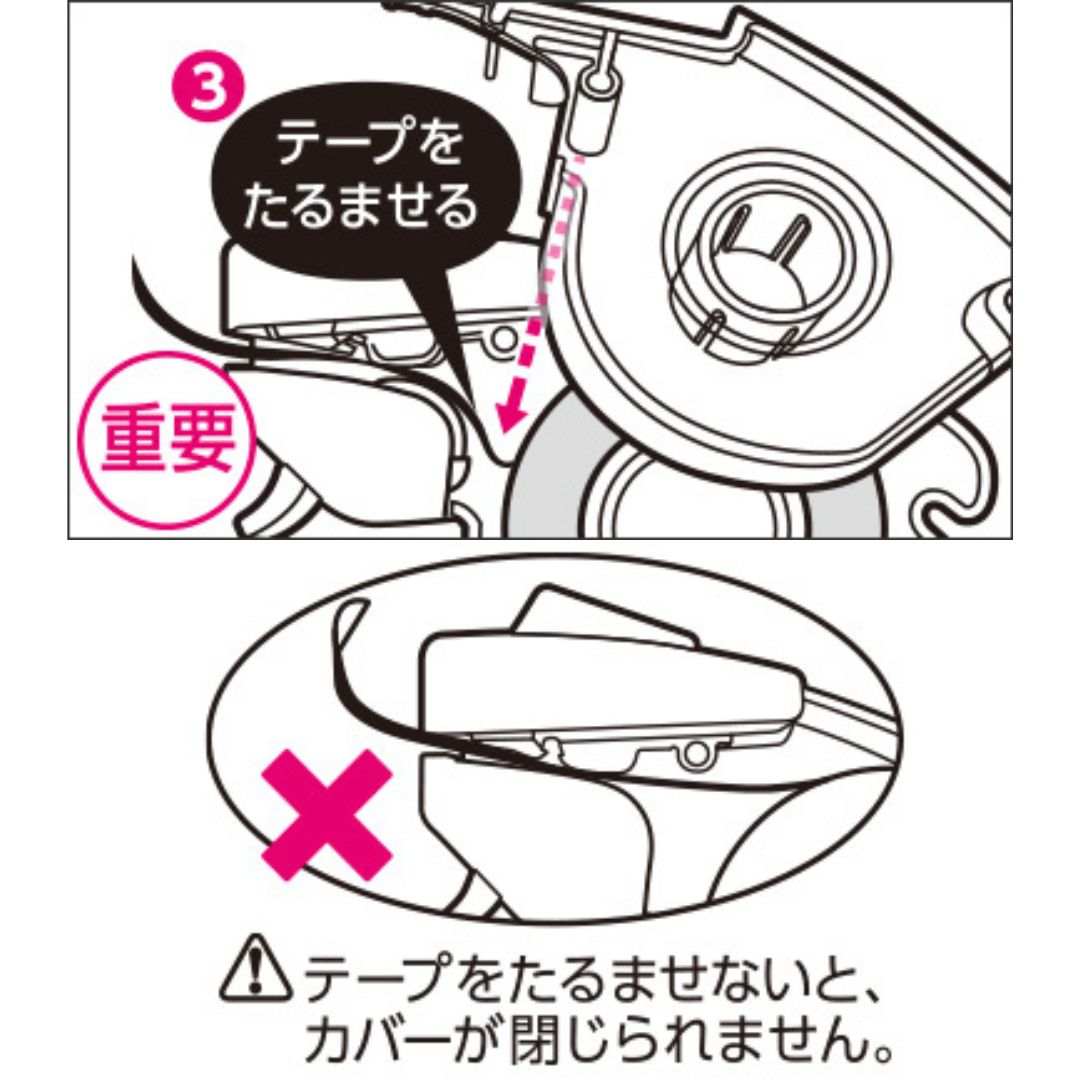 3

テープをたるませる

重要

テープをたるませないと、カバーが閉じられません。