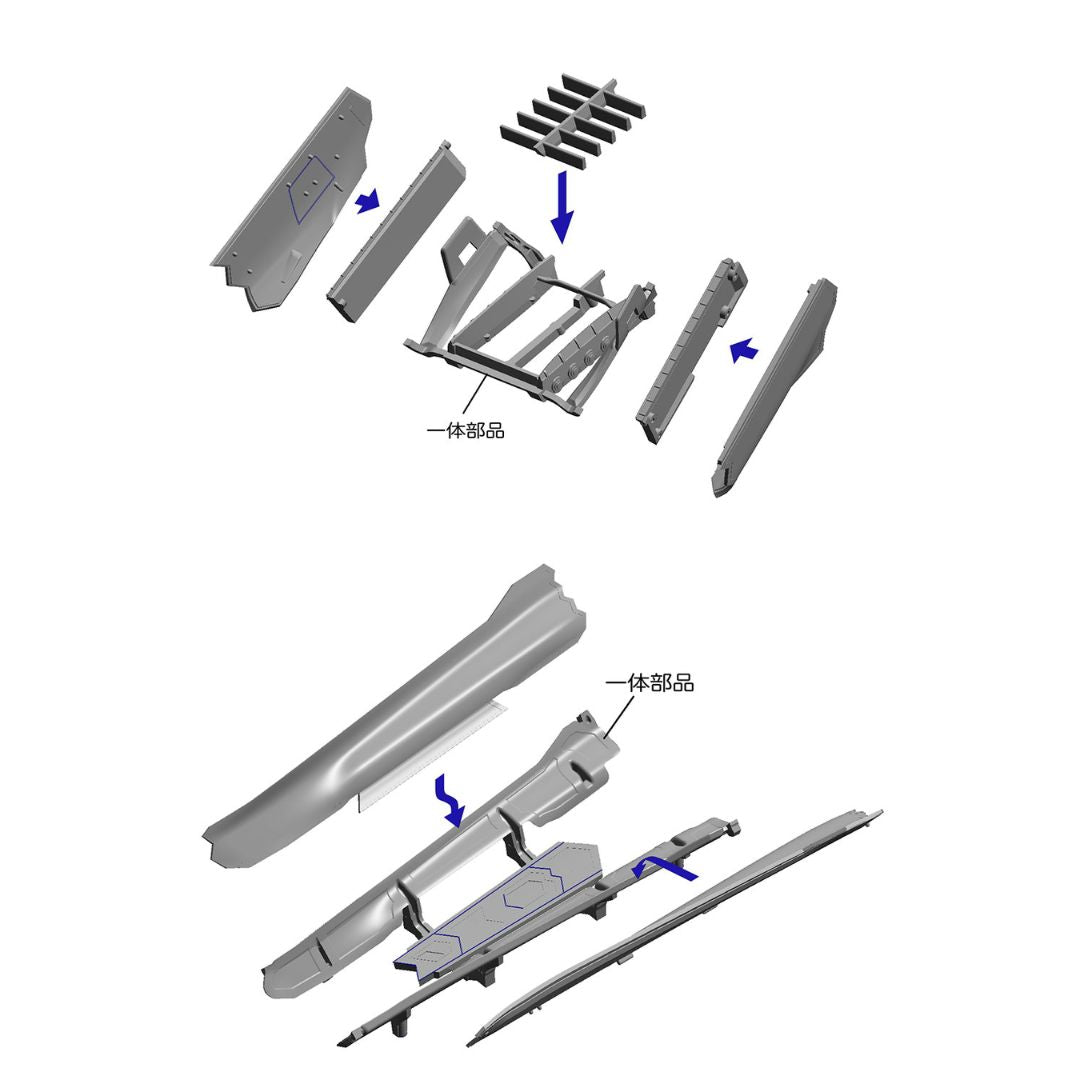 一体部品

一体部品